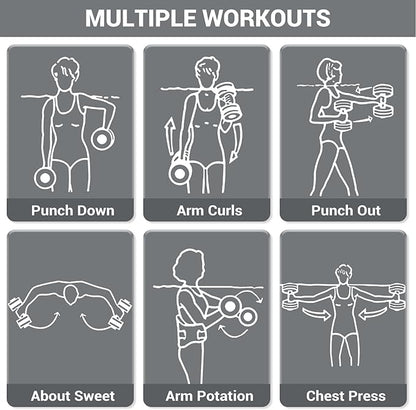 MULTIPLE WORKOUTS

Punch Down

Arm Curls

Punch Out

About Sweet

Arm Potation

Chest Press