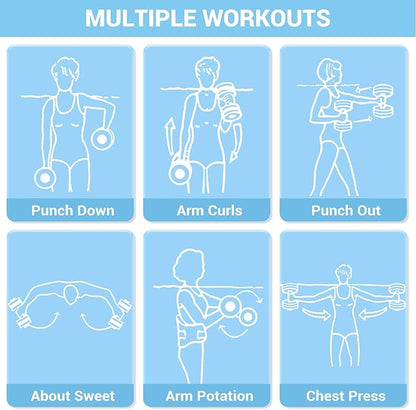 MULTIPLE WORKOUTS

Punch Down

Arm Curls

Punch Out

About Sweet

Arm Potation

Chest Press