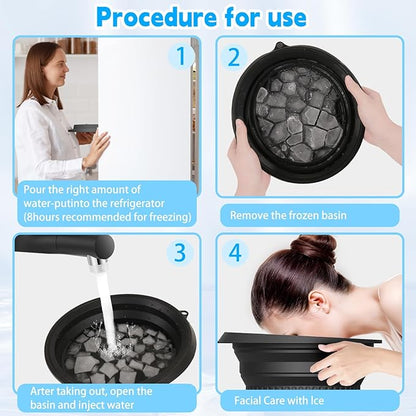 Procedure for use

1

Pour the right amount of water-putinto the refrigerator (8hours recommended for freezing)

2

Remove the frozen basin

3

Arter taking out, open the basin and inject water

4

Facial Care with Ice