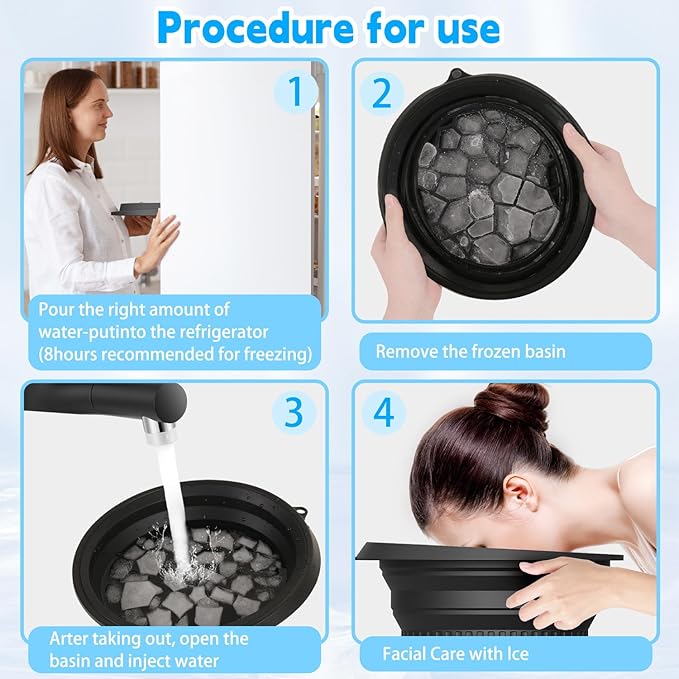 Procedure for use

1

Pour the right amount of water-putinto the refrigerator (8hours recommended for freezing)

2

Remove the frozen basin

3

Arter taking out, open the basin and inject water

4

Facial Care with Ice