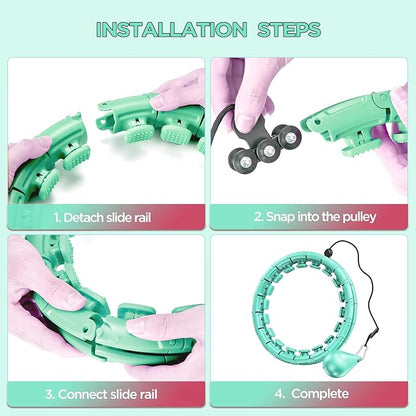 INSTALLATION STEPS

1. Detach slide rail

2. Snap into the pulley

3. Connect slide rail

4. Complete