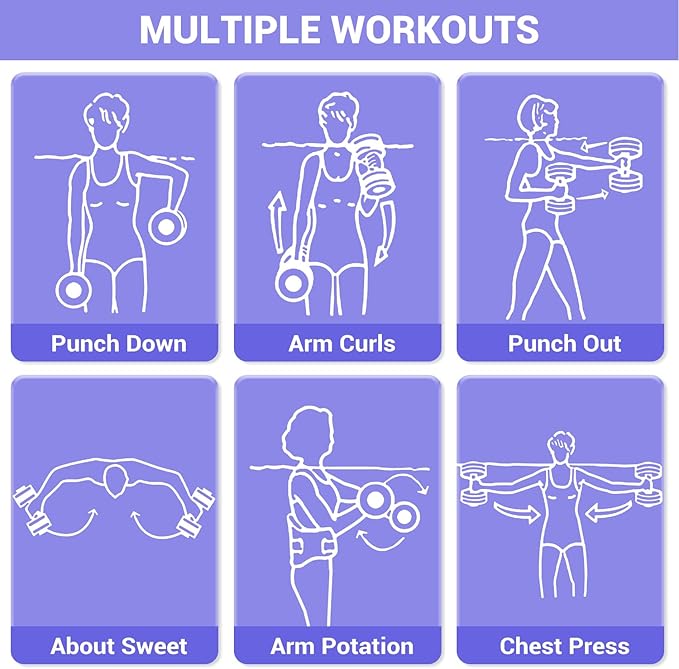 MULTIPLE WORKOUTS

Punch Down

Arm Curls

Punch Out

About Sweet

Arm Potation

Chest Press