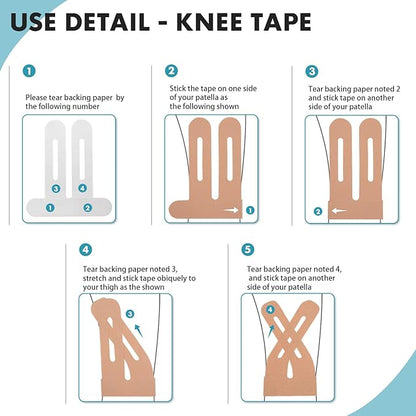 USE DETAIL - KNEE TAPE

1

Please tear backing paper by the following number

3 4
1 2

2

Stick the tape on one side of your patella as the following shown

1

3

Tear backing paper noted 2 and stick tape on another side of your patella

2

4

Tear backing paper noted 3, stretch and stick tape obiquely to your thigh as the shown

3

5

Tear backing paper noted 4, and stick tape on another side of your patella

4