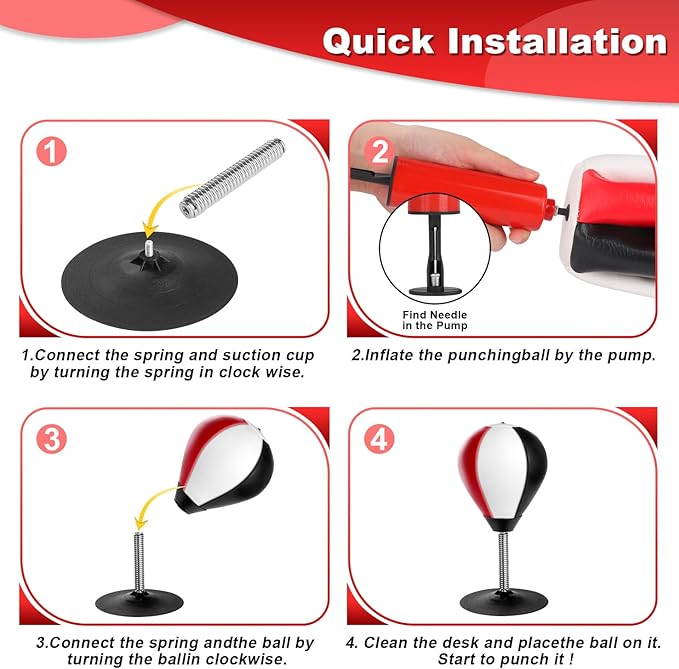 Quick Installation

1

1.Connect the spring and suction cup by turning the spring in clock wise.

2

Find Needle in the Pump

2.Inflate the punchingball by the pump.

3

3.Connect the spring andthe ball by turning the ballin clockwise.

4

4. Clean the desk and placethe ball on it. Start to punch it !