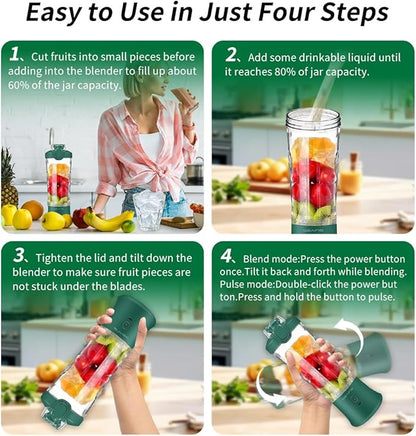 Easy to Use in Just Four Steps

1、Cut fruits into small pieces before adding into the blender to fill up about 60% of the jar capacity.

2、Add some drinkable liquid until it reaches 80% of jar capacity.

3、Tighten the lid and tilt down the blender to make sure fruit pieces are not stuck under the blades.

4、Blend mode:Press the power button once.Tilt it back and forth while blending. Pulse mode:Double-click the power but ton.Press and hold the button to pulse.