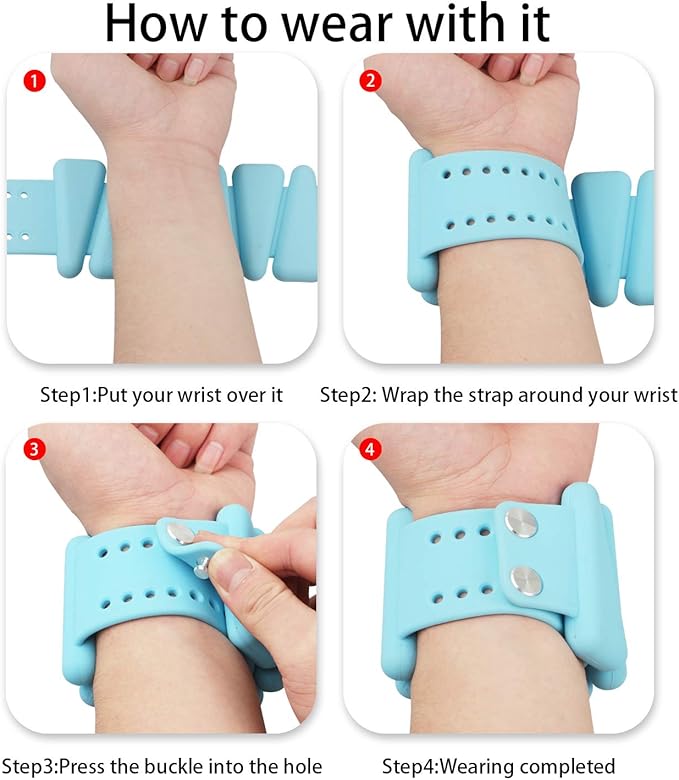 How to wear with it

1

2

Step1:Put your wrist over it

Step2: Wrap the strap around your wrist

3

4

Step3:Press the buckle into the hole

Step4:Wearing completed