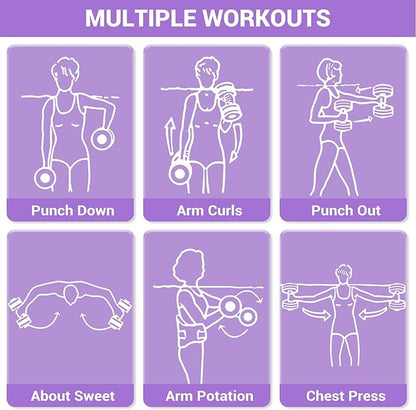 MULTIPLE WORKOUTS

Punch Down

Arm Curls

Punch Out

About Sweet

Arm Potation

Chest Press