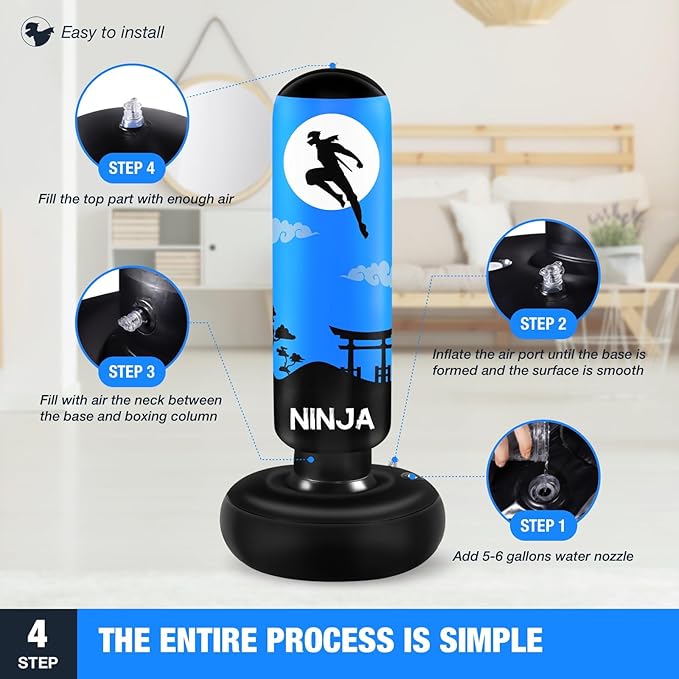 Easy to install

STEP 4

Fill the top part with enough air

STEP 3

Fill with air the neck between the base and boxing column

NINJA

STEP 2

Inflate the air port until the base is formed and the surface is smooth

STEP 1

Add 5-6 gallons water nozzle

4 STEP

THE ENTIRE PROCESS IS SIMPLE