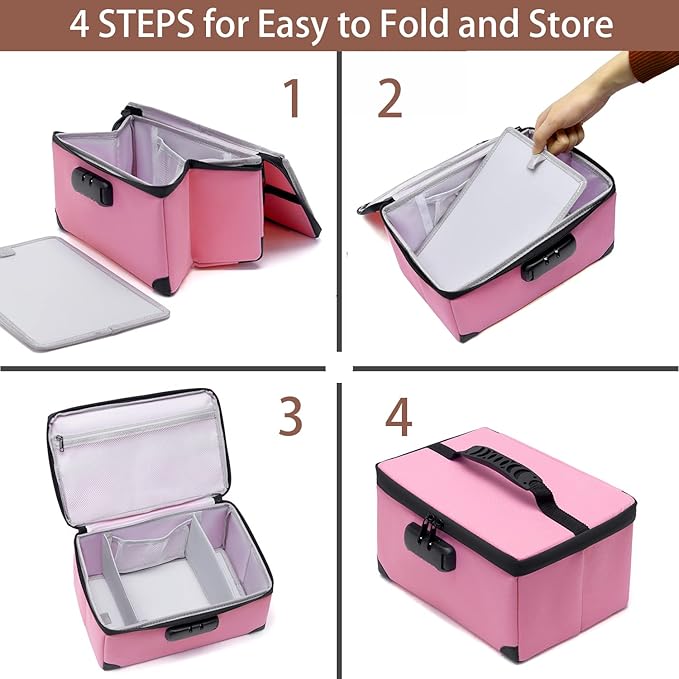 4 STEPS for Easy to Fold and Store

1

2

3

4