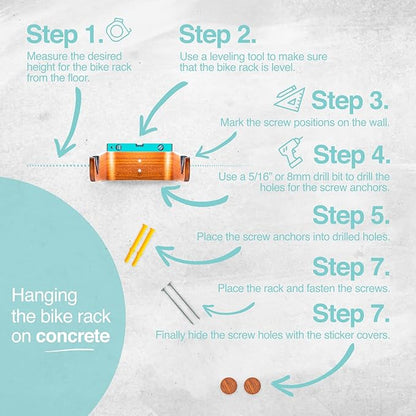 Step 1.
Measure the desired height for the bike rack from the floor.

Step 2.
Use a leveling tool to make sure that the bike rack is level.

Step 3.
Mark the screw positions on the wall.

Step 4.
Use a 5/16" or 8mm drill bit to drill the holes for the screw anchors.

Step 5.
Place the screw anchors into drilled holes.

Step 7.
Place the rack and fasten the screws.

Step 7.
Finally hide the screw holes with the sticker covers.

Hanging the bike rack on concrete