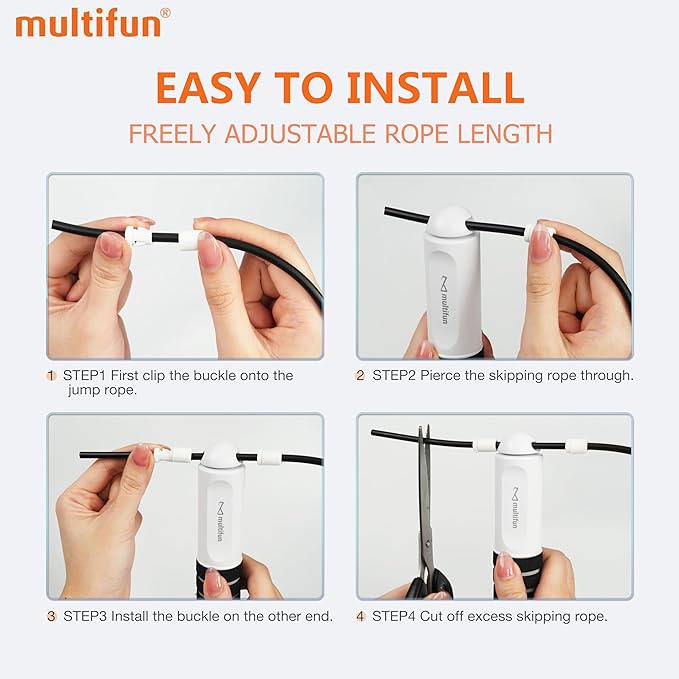 multifun®

EASY TO INSTALL

FREELY ADJUSTABLE ROPE LENGTH

multifun

1 STEP1 First clip the buckle onto the jump rope.

multifun

2 STEP2 Pierce the skipping rope through.

multifun

3 STEP3 Install the buckle on the other end.

multifun

4 STEP4 Cut off excess skipping rope.