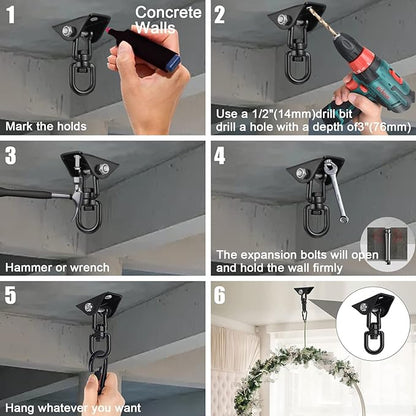 1

Concrete Walls

Mark the holds

2

Use a 1/2"(14mm)drill bit drill a hole with a depth of3"(76mm)

3

Hammer or wrench

4

The expansion bolts will open and hold the wall firmly

5

Hang whatever you want

6