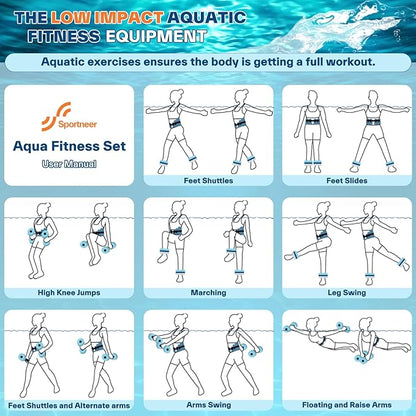 THE LOW IMPACT AQUATIC FITNESS EQUIPMENT

Aquatic exercises ensures the body is getting a full workout.

Sportneer

Aqua Fitness Set

User Manual

Feet Shuttles

Feet Slides

High Knee Jumps

Marching

Leg Swing

Feet Shuttles and Alternate arms

Arms Swing

Floating and Raise Arms