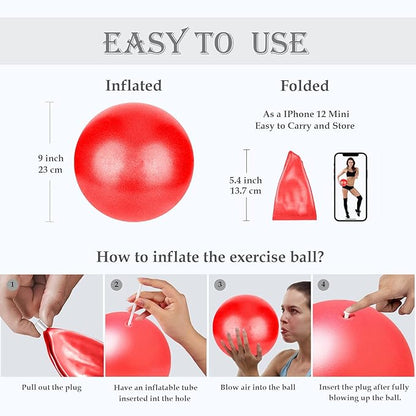 EASY TO USE

Inflated

9 inch
23 cm

Folded

As a IPhone 12 Mini
Easy to Carry and Store

5.4 inch
13.7 cm

How to inflate the exercise ball?

1

Pull out the plug

2

Have an inflatable tube inserted int the hole

3

Blow air into the ball

4

Insert the plug after fully blowing up the ball.