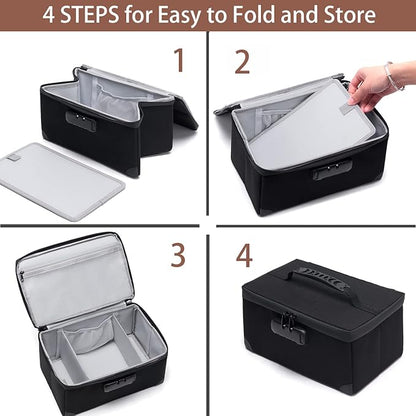 4 STEPS for Easy to Fold and Store

1

2

3

4