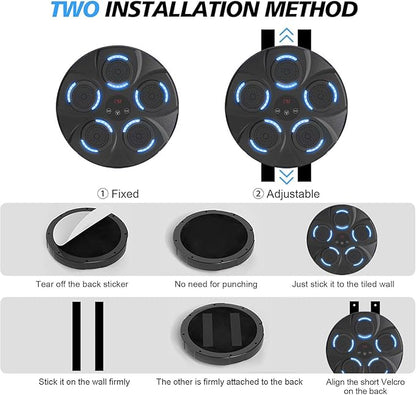 TWO INSTALLATION METHOD

① Fixed

② Adjustable

Tear off the back sticker

No need for punching

Just stick it to the tiled wall

Stick it on the wall firmly

The other is firmly attached to the back

Align the short Velcro on the back