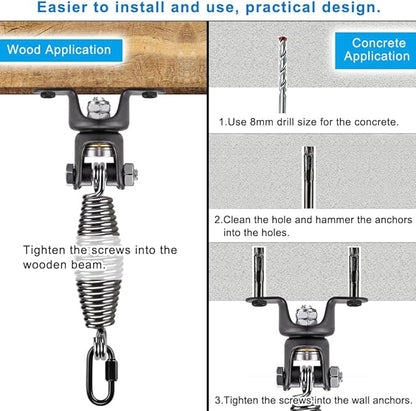 Easier to install and use, practical design.

Wood Application

Tighten the screws into the wooden beam.

Concrete Application

1.Use 8mm drill size for the concrete.

2.Clean the hole and hammer the anchors into the holes.

3.Tighten the screws into the wall anchors.