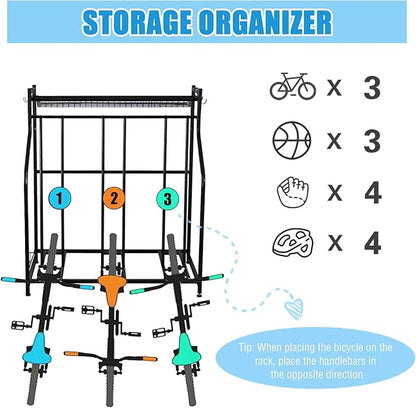 STORAGE ORGANIZER

x 3

x 3

x 4

x 4

1

2

3

Tip: When placing the bicycle on the rack, place the handlebars in the opposite direction