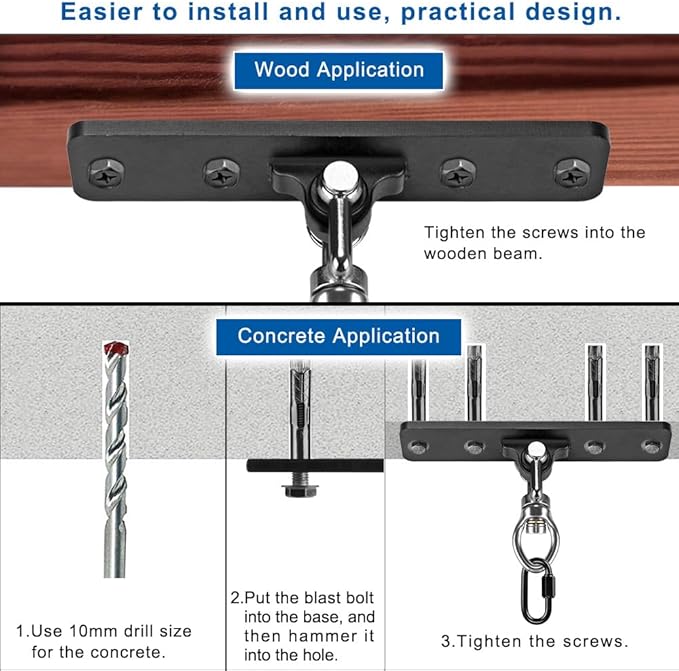 Easier to install and use, practical design.

Wood Application

Tighten the screws into the wooden beam.

Concrete Application

1.Use 10mm drill size for the concrete.

2.Put the blast bolt into the base, and then hammer it into the hole.

3.Tighten the screws.