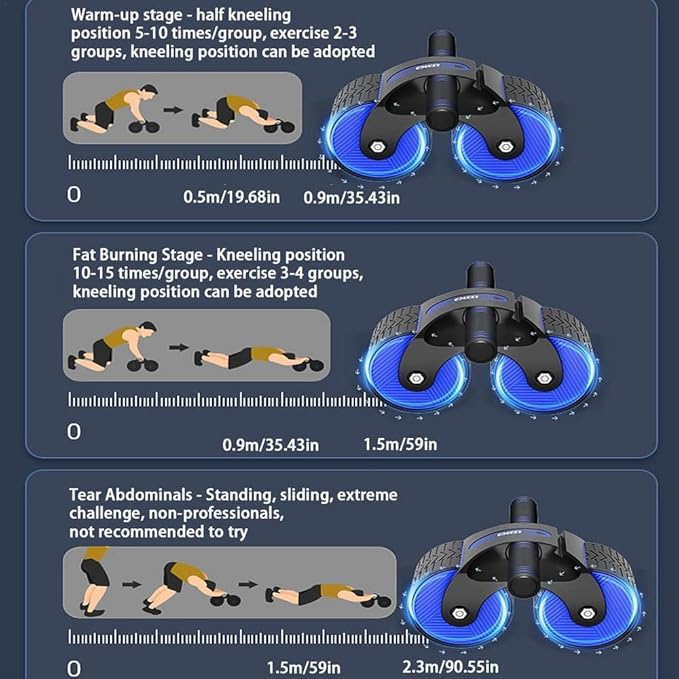 Warm-up stage - half kneeling position 5-10 times/group, exercise 2-3 groups, kneeling position can be adopted

0

0.5m/19.68in

0.9m/35.43in

Fat Burning Stage - Kneeling position 10-15 times/group, exercise 3-4 groups, kneeling position can be adopted

0

0.9m/35.43in

1.5m/59in

Tear Abdominals - Standing, sliding, extreme challenge, non-professionals, not recommended to try

0

1.5m/59in

2.3m/90.55in