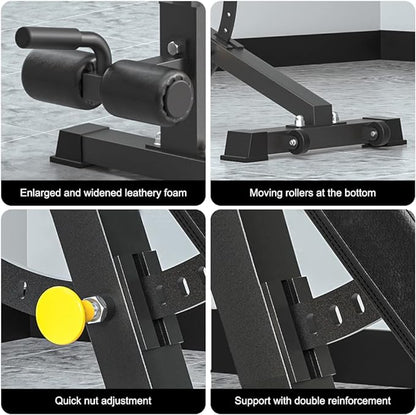 Enlarged and widened leathery foam

Moving rollers at the bottom

Quick nut adjustment

Support with double reinforcement