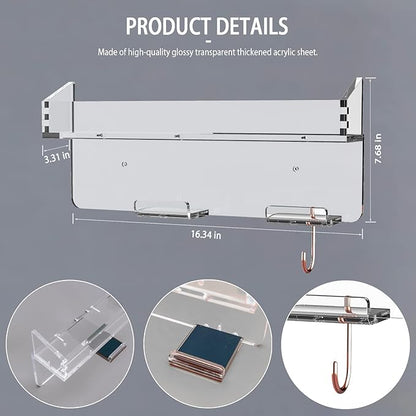 PRODUCT DETAILS

Made of high-quality glossy transparent thickened acrylic sheet.

3.31 in

7.68 in

16.34 in