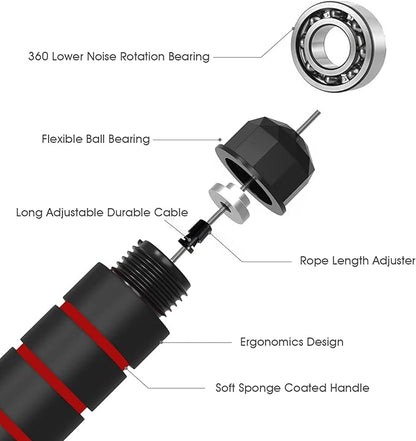 360 Lower Noise Rotation Bearing

Flexible Ball Bearing

Long Adjustable Durable Cable

Rope Length Adjuster

Ergonomics Design

Soft Sponge Coated Handle