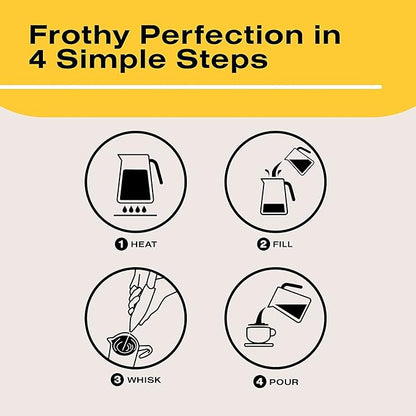 Frothy Perfection in 4 Simple Steps

1 HEAT

2 FILL

3 WHISK

4 POUR