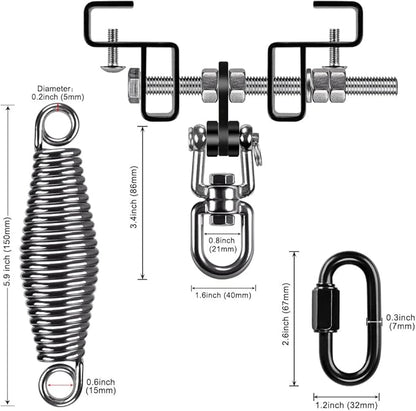 Diameter:
0.2inch (5mm)

5.9 inch (150mm)

0.6inch
(15mm)

3.4inch (86mm)

0.8inch
(21mm)

1.6inch (40mm)

2.6inch (67mm)

0.3inch
(7mm)

1.2inch (32mm)