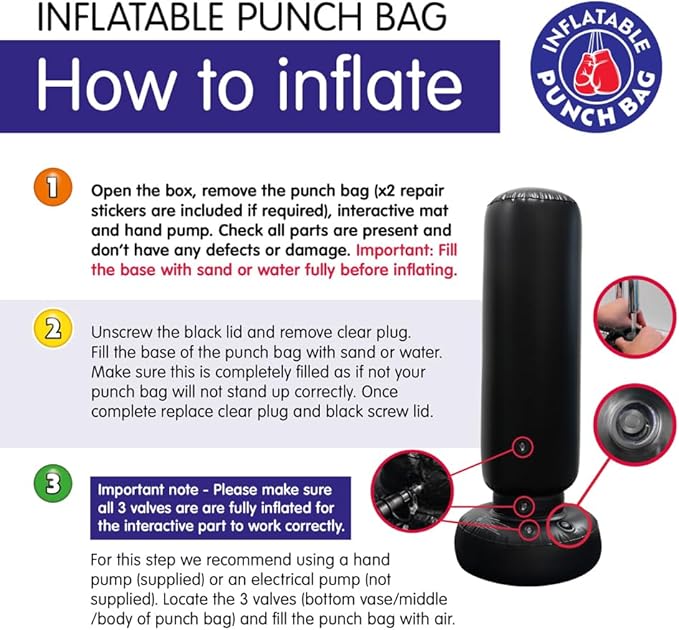 INFLATABLE PUNCH BAG

How to inflate

INFLATABLE PUNCH BAG

1 Open the box, remove the punch bag (x2 repair stickers are included if required), interactive mat and hand pump. Check all parts are present and don't have any defects or damage. Important: Fill the base with sand or water fully before inflating.

2 Unscrew the black lid and remove clear plug. Fill the base of the punch bag with sand or water. Make sure this is completely filled as if not your punch bag will not stand up correctly. Once complete replace clear plug and black screw lid.

3 Important note - Please make sure all 3 valves are are fully inflated for the interactive part to work correctly.

For this step we recommend using a hand pump (supplied) or an electrical pump (not supplied). Locate the 3 valves (bottom vase/middle /body of punch bag) and fill the punch bag with air.