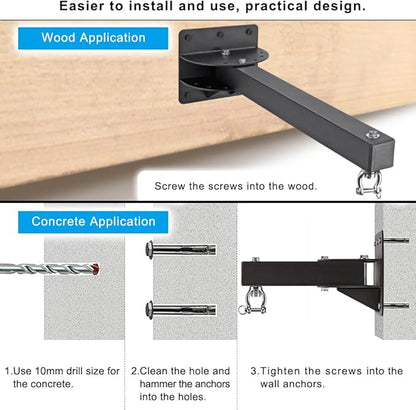 Easier to install and use, practical design.

Wood Application

Screw the screws into the wood.

Concrete Application

1.Use 10mm drill size for the concrete.

2.Clean the hole and hammer the anchors into the holes.

3.Tighten the screws into the wall anchors.