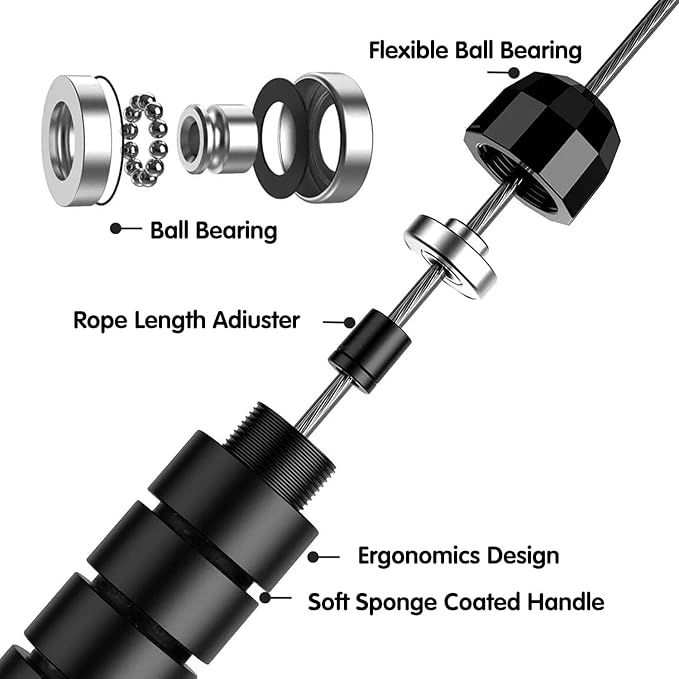 Flexible Ball Bearing

Ball Bearing

Rope Length Adiuster

Ergonomics Design

Soft Sponge Coated Handle