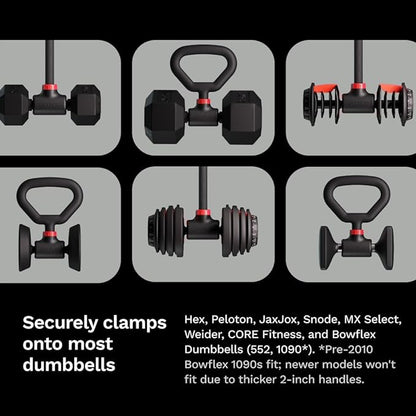 Securely clamps onto most dumbbells

Hex, Peloton, JaxJox, Snode, MX Select, Weider, CORE Fitness, and Bowflex Dumbbells (552, 1090*). *Pre-2010 Bowflex 1090s fit; newer models won't fit due to thicker 2-inch handles.