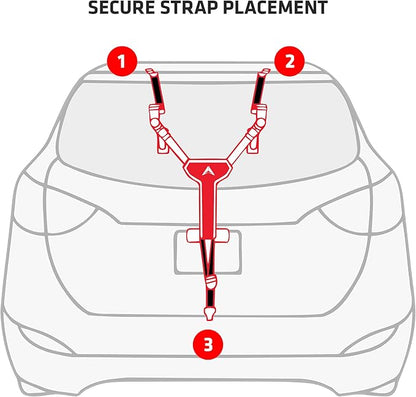 SECURE STRAP PLACEMENT

1

2

3