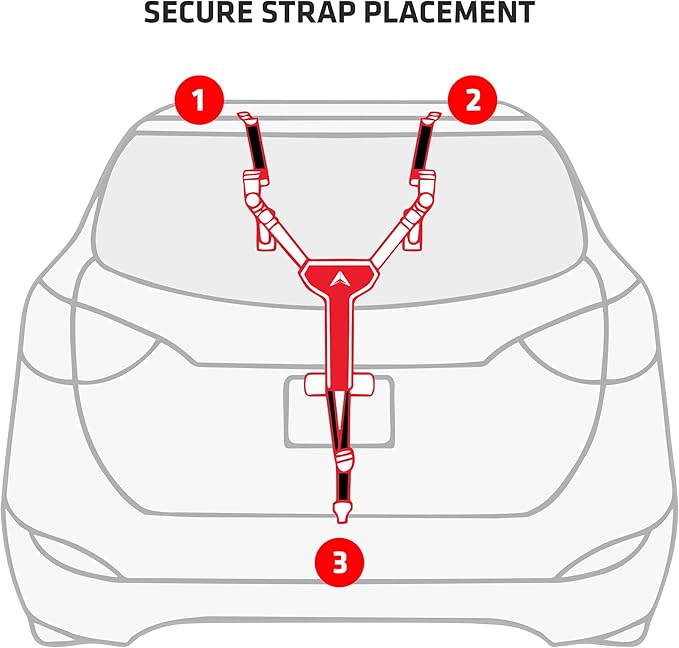 SECURE STRAP PLACEMENT

1

2

3