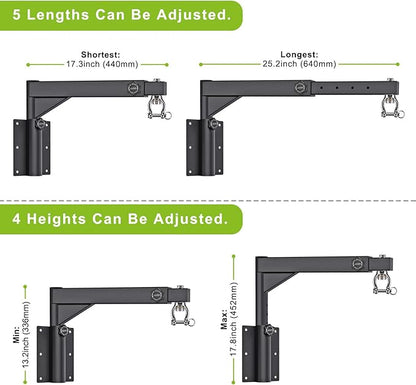 5 Lengths Can Be Adjusted.

Shortest:
17.3inch (440mm)

Longest:
25.2inch (640mm)

4 Heights Can Be Adjusted.

Min:
13.2inch (336mm)

Max:
17.8inch (452mm)