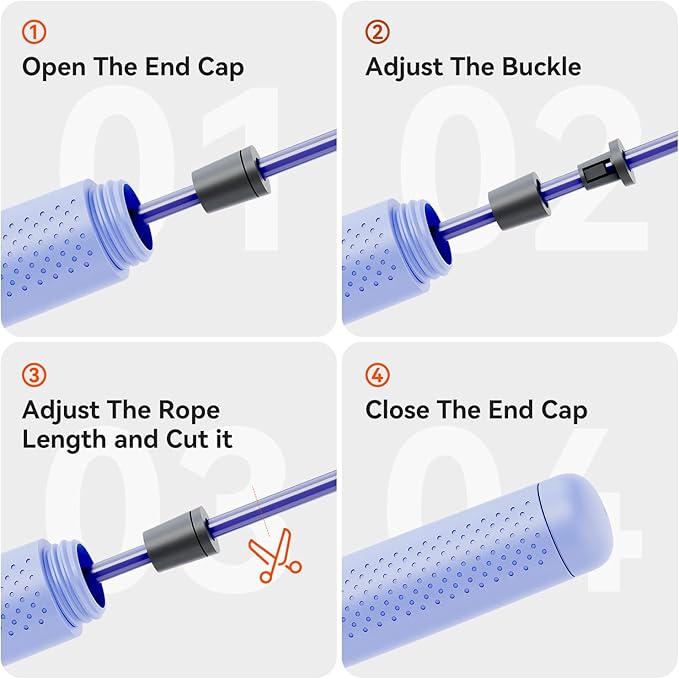 ①
Open The End Cap
01

②
Adjust The Buckle
02

③
Adjust The Rope Length and Cut it
03

④
Close The End Cap
04