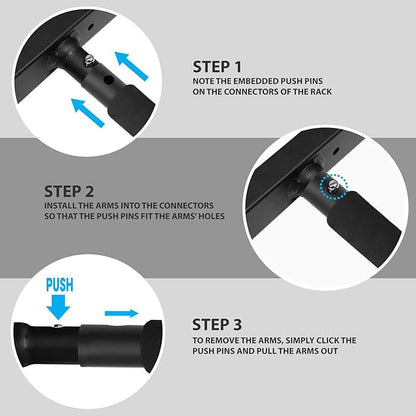 STEP 1
NOTE THE EMBEDDED PUSH PINS ON THE CONNECTORS OF THE RACK

STEP 2
INSTALL THE ARMS INTO THE CONNECTORS SO THAT THE PUSH PINS FIT THE ARMS' HOLES

PUSH

STEP 3
TO REMOVE THE ARMS, SIMPLY CLICK THE PUSH PINS AND PULL THE ARMS OUT