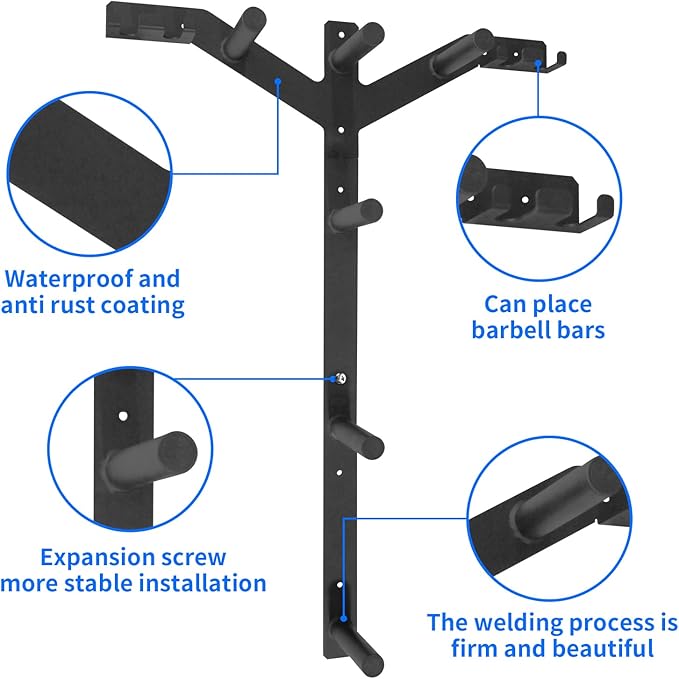 Waterproof and anti rust coating

Can place barbell bars

Expansion screw more stable installation

The welding process is firm and beautiful