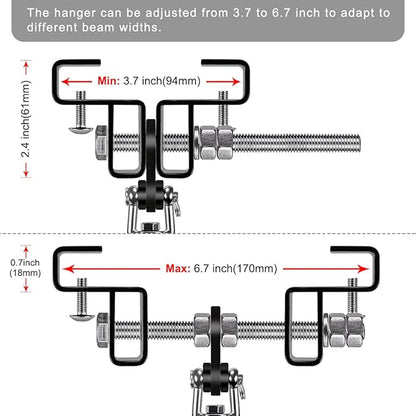 The hanger can be adjusted from 3.7 to 6.7 inch to adapt to different beam widths.

2.4 inch(61mm)

Min: 3.7 inch(94mm)

0.7inch (18mm)

Max: 6.7 inch(170mm)