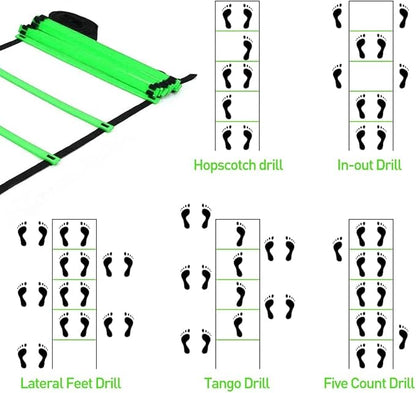 Hopscotch drill

In-out Drill

Lateral Feet Drill

Tango Drill

Five Count Drill