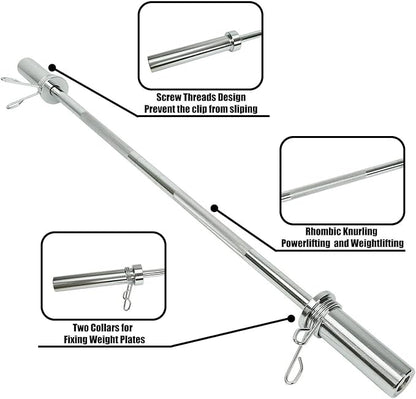 Screw Threads Design
Prevent the clip from sliping

Rhombic Knurling
Powerlifting and Weightlifting

Two Collars for
Fixing Weight Plates