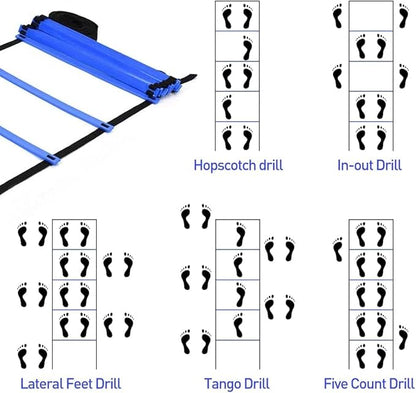 Hopscotch drill

In-out Drill

Lateral Feet Drill

Tango Drill

Five Count Drill