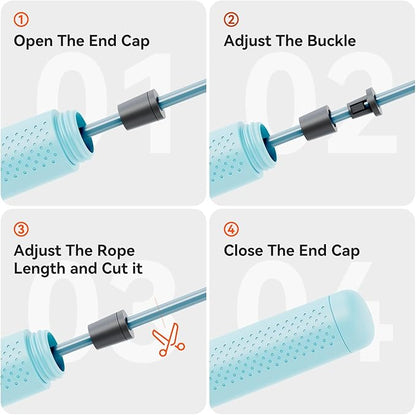 ①
Open The End Cap
01

②
Adjust The Buckle
02

③
Adjust The Rope Length and Cut it
03

④
Close The End Cap
04