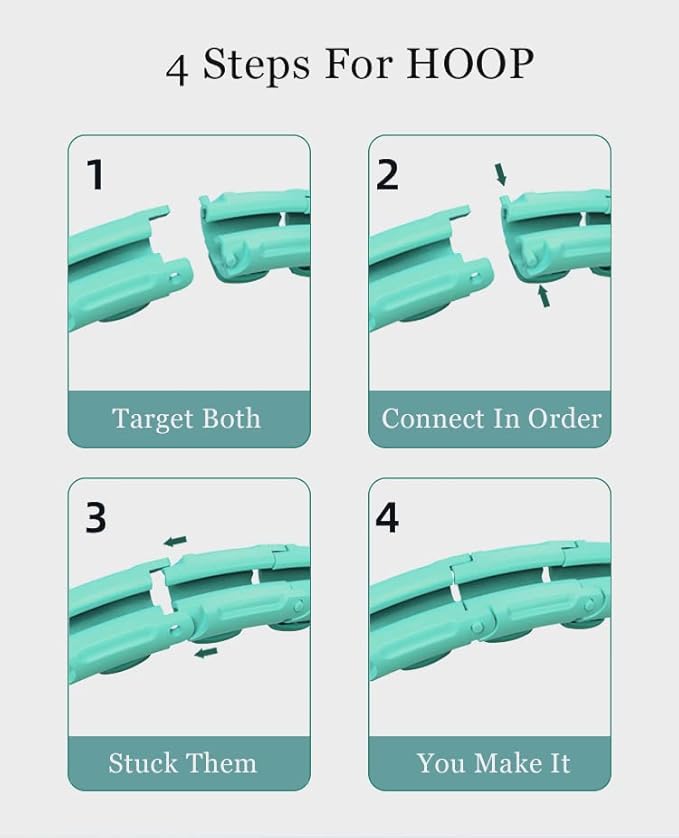 4 Steps For HOOP

1

Target Both

2

Connect In Order

3

Stuck Them

4

You Make It