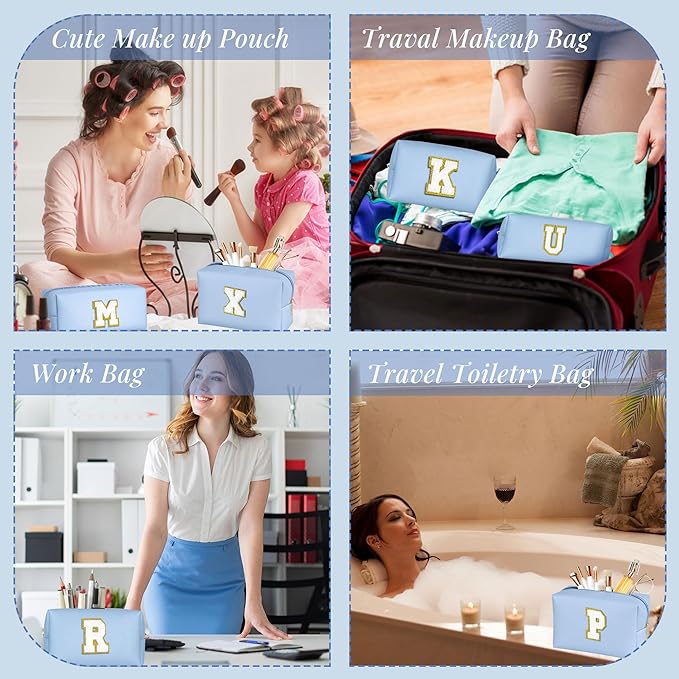 Cute Make up Pouch

M

X

Traval Makeup Bag

K

U

Work Bag

R

Travel Toiletry Bag

P