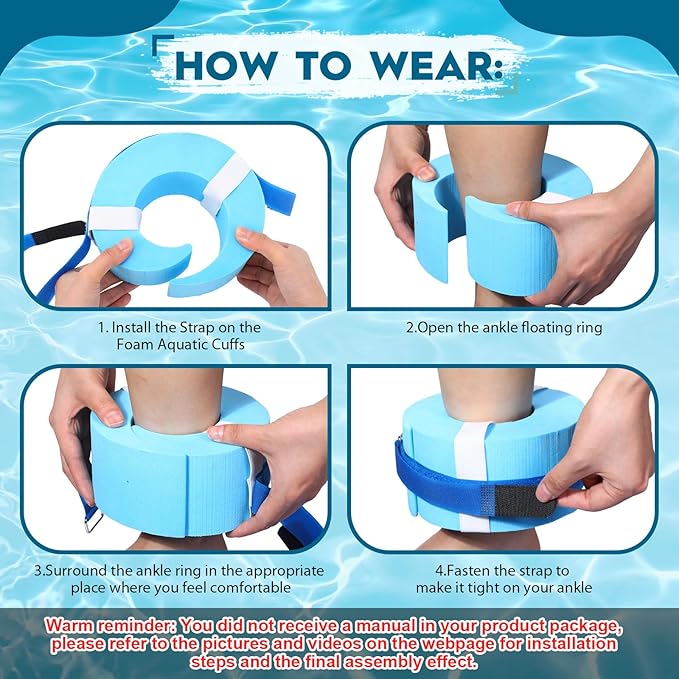 HOW TO WEAR:

1. Install the Strap on the Foam Aquatic Cuffs

2.Open the ankle floating ring

3.Surround the ankle ring in the appropriate place where you feel comfortable

4.Fasten the strap to make it tight on your ankle

Warm reminder: You did not receive a manual in your product package, please refer to the pictures and videos on the webpage for installation steps and the final assembly effect.