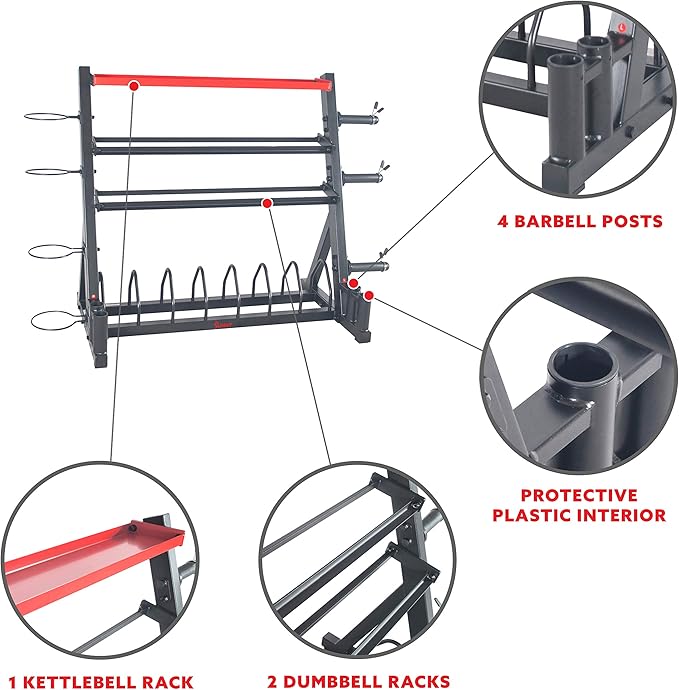 4 BARBELL POSTS

PROTECTIVE PLASTIC INTERIOR

1 KETTLEBELL RACK

2 DUMBBELL RACKS