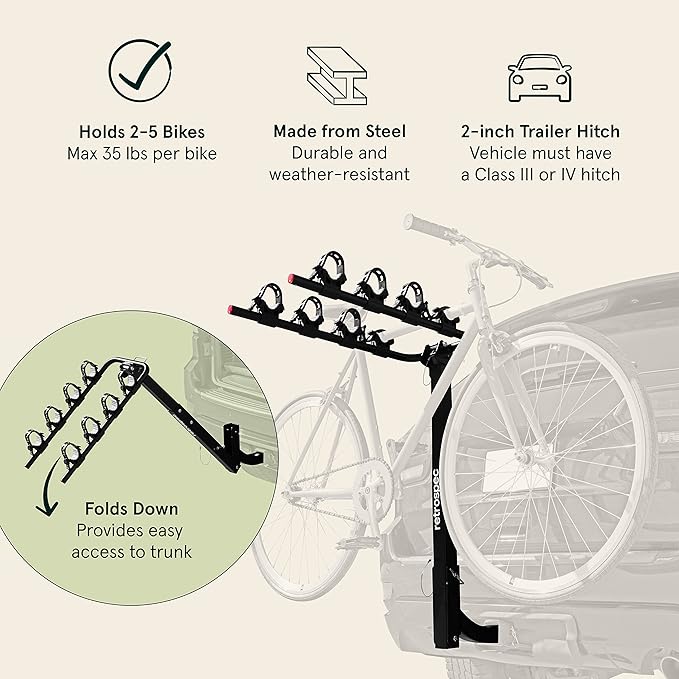 Holds 2-5 Bikes
Max 35 lbs per bike

Made from Steel
Durable and weather-resistant

2-inch Trailer Hitch
Vehicle must have a Class III or IV hitch

Folds Down
Provides easy access to trunk

retrospec