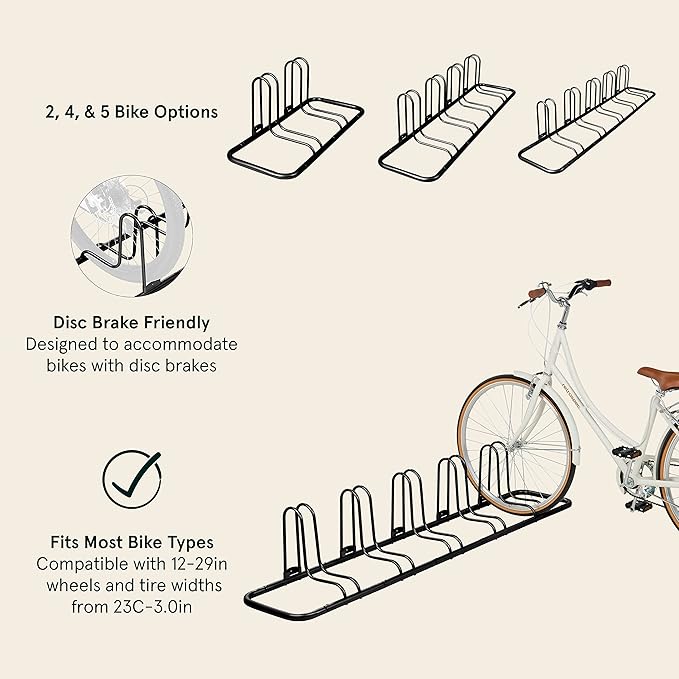 2, 4, & 5 Bike Options

Disc Brake Friendly
Designed to accommodate bikes with disc brakes

Fits Most Bike Types
Compatible with 12-29in wheels and tire widths from 23C-3.0in